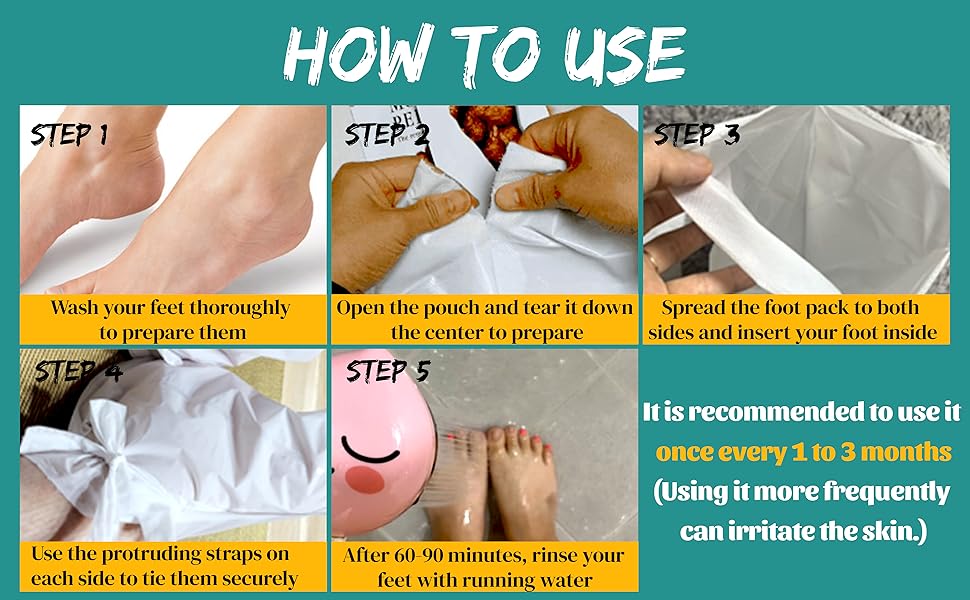 HOW TO USE

STEP 1
Wash your feet thoroughly to prepare them

STEP 2
Open the pouch and tear it down the center to prepare

STEP 3
Spread the foot pack to both sides and insert your foot inside

STEP 4
Use the protruding straps on each side to tie them securely

STEP 5
After 60-90 minutes, rinse your feet with running water

It is recommended to use it once every 1 to 3 months (Using it more frequently can irritate the skin.)