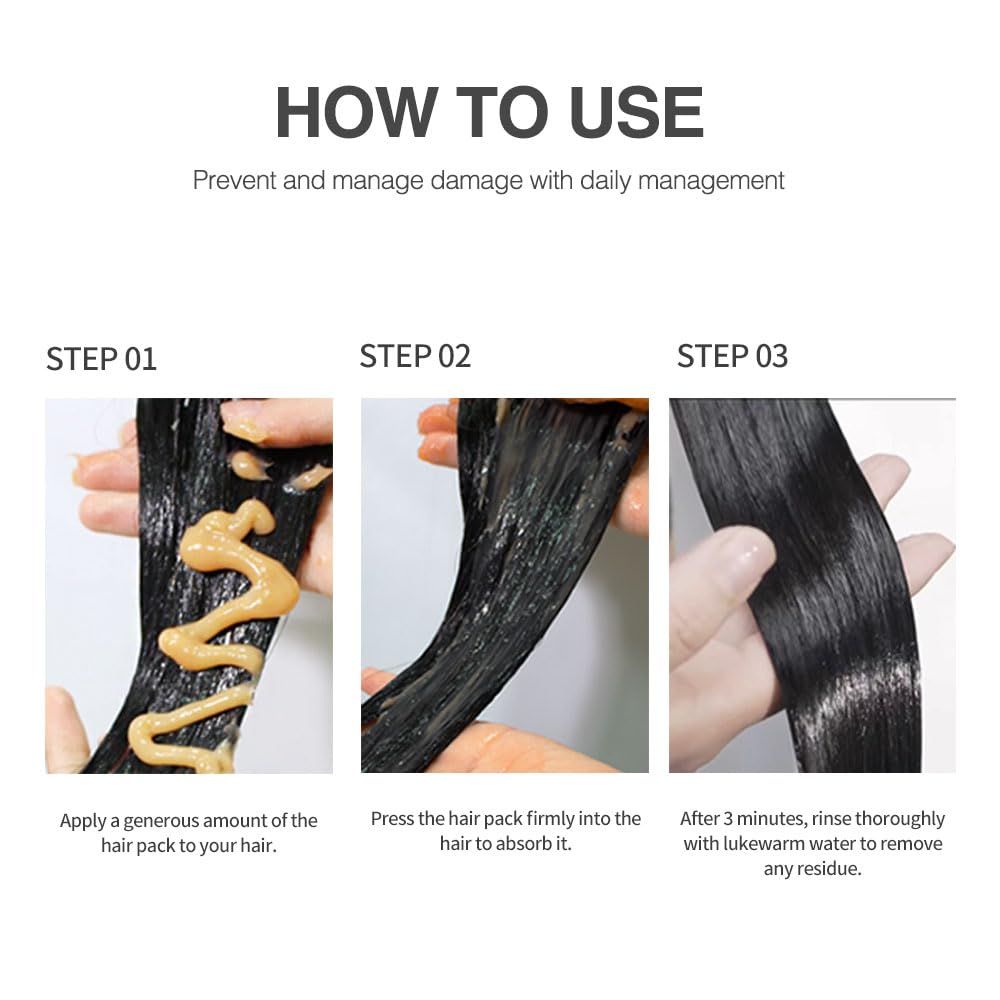 HOW TO USE

Prevent and manage damage with daily management

STEP 01

Apply a generous amount of the hair pack to your hair.

STEP 02

Press the hair pack firmly into the hair to absorb it.

STEP 03

After 3 minutes, rinse thoroughly with lukewarm water to remove any residue.